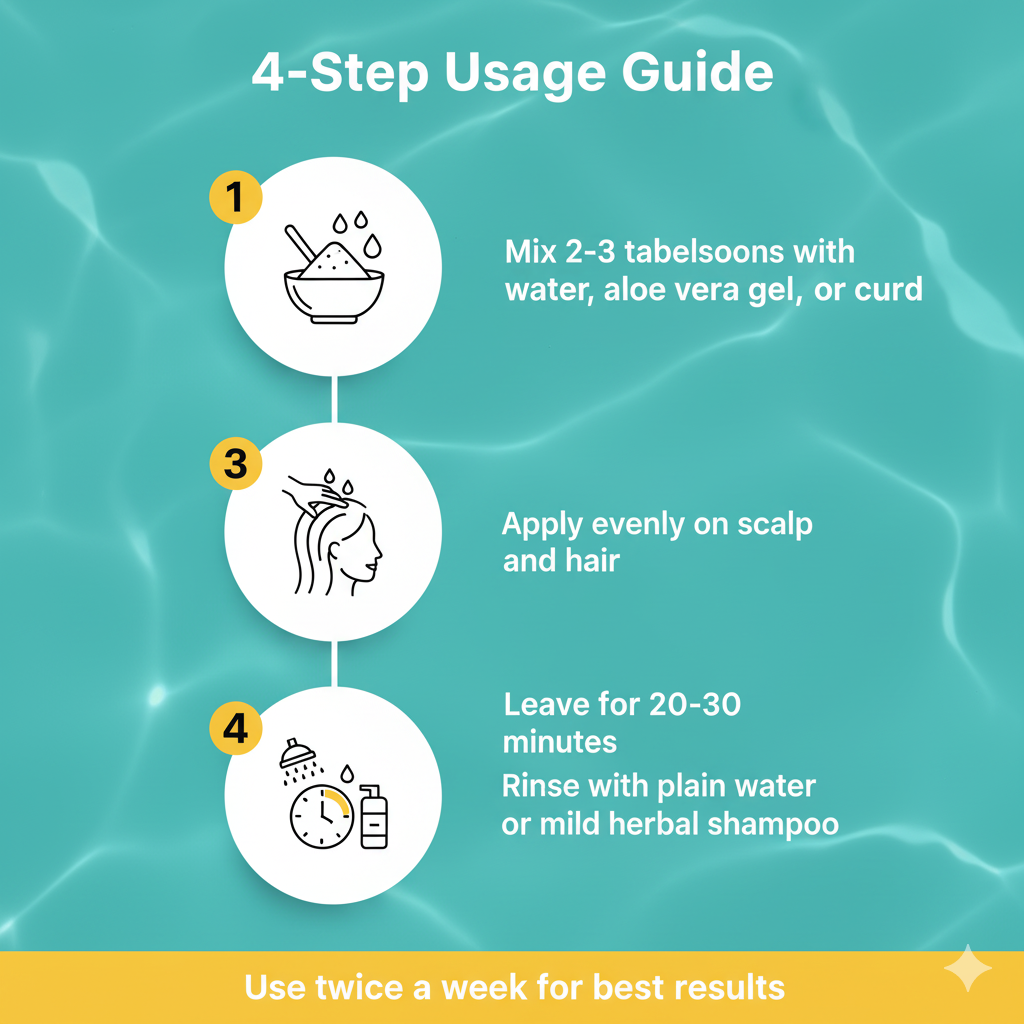 4-Step Usage Guide

1

Mix 2-3 tabelsoons with water, aloe vera gel, or curd

3

Apply evenly on scalp and hair

4

Leave for 20-30 minutes

Rinse with plain water or mild herbal shampoo

Use twice a week for best results