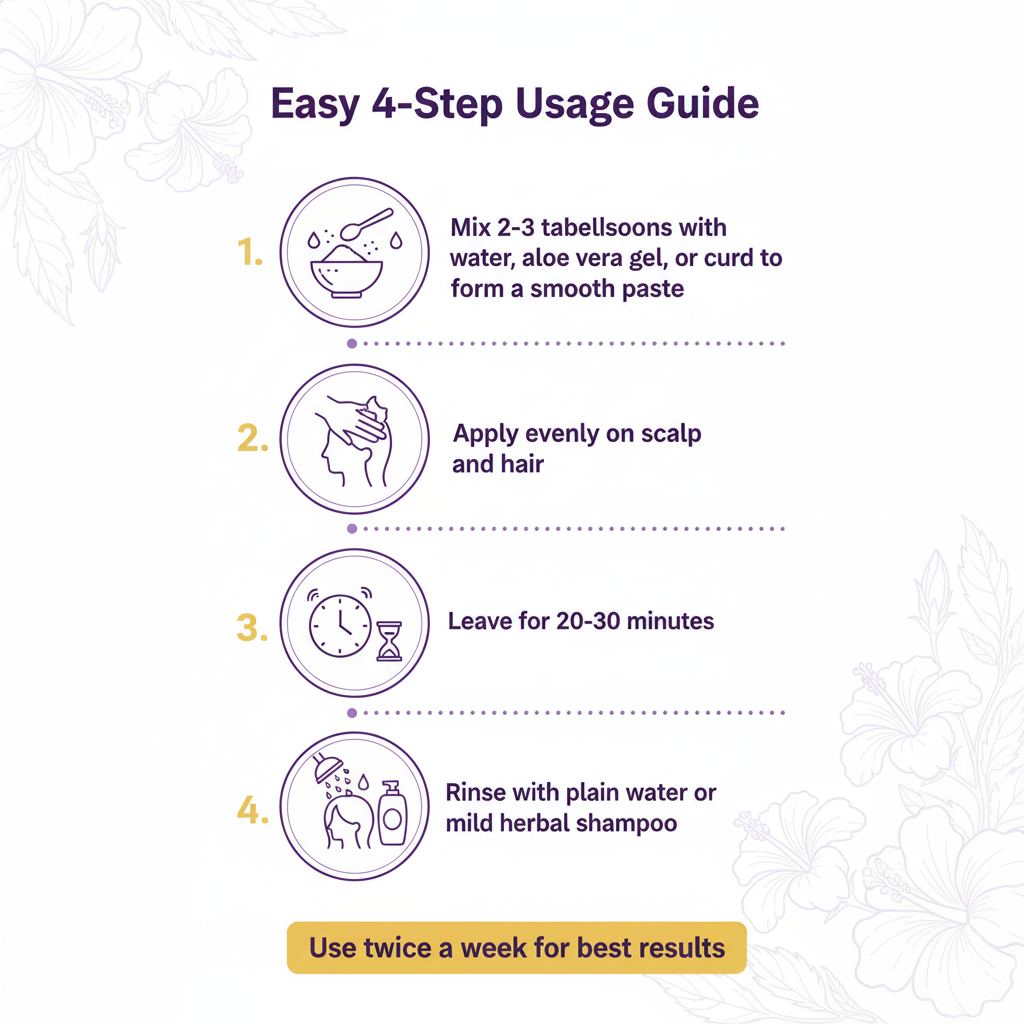 Easy 4-Step Usage Guide

1. Mix 2-3 tabellsoons with water, aloe vera gel, or curd to form a smooth paste

2. Apply evenly on scalp and hair

3. Leave for 20-30 minutes

4. Rinse with plain water or mild herbal shampoo

Use twice a week for best results