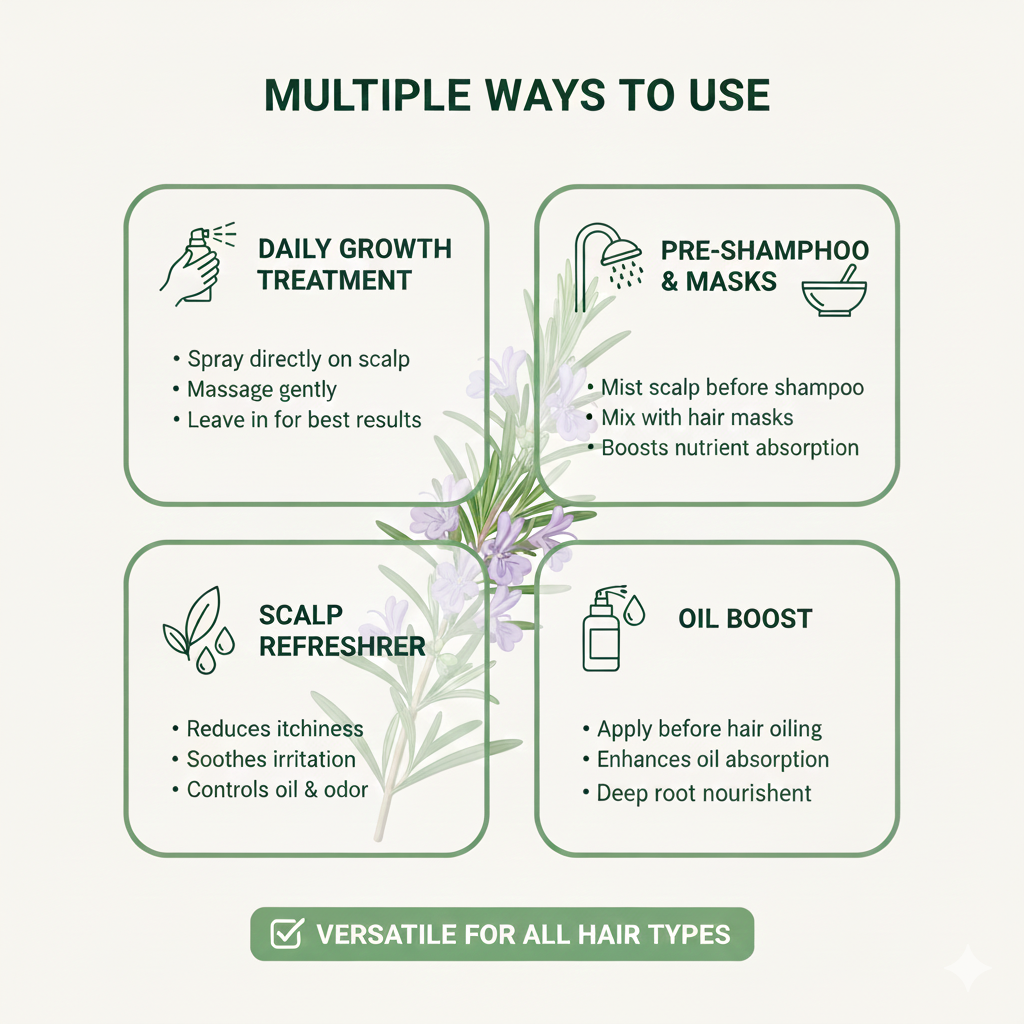 MULTIPLE WAYS TO USE

DAILY GROWTH TREATMENT

• Spray directly on scalp
• Massage gently
• Leave in for best results

PRE-SHAMPHOO & MASKS

• Mist scalp before shampoo
• Mix with hair masks
• Boosts nutrient absorption

SCALP REFRESHRER

• Reduces itchiness
• Soothes irritation
• Controls oil & odor

OIL BOOST

• Apply before hair oiling
• Enhances oil absorption
• Deep root nourishent

VERSATILE FOR ALL HAIR TYPES